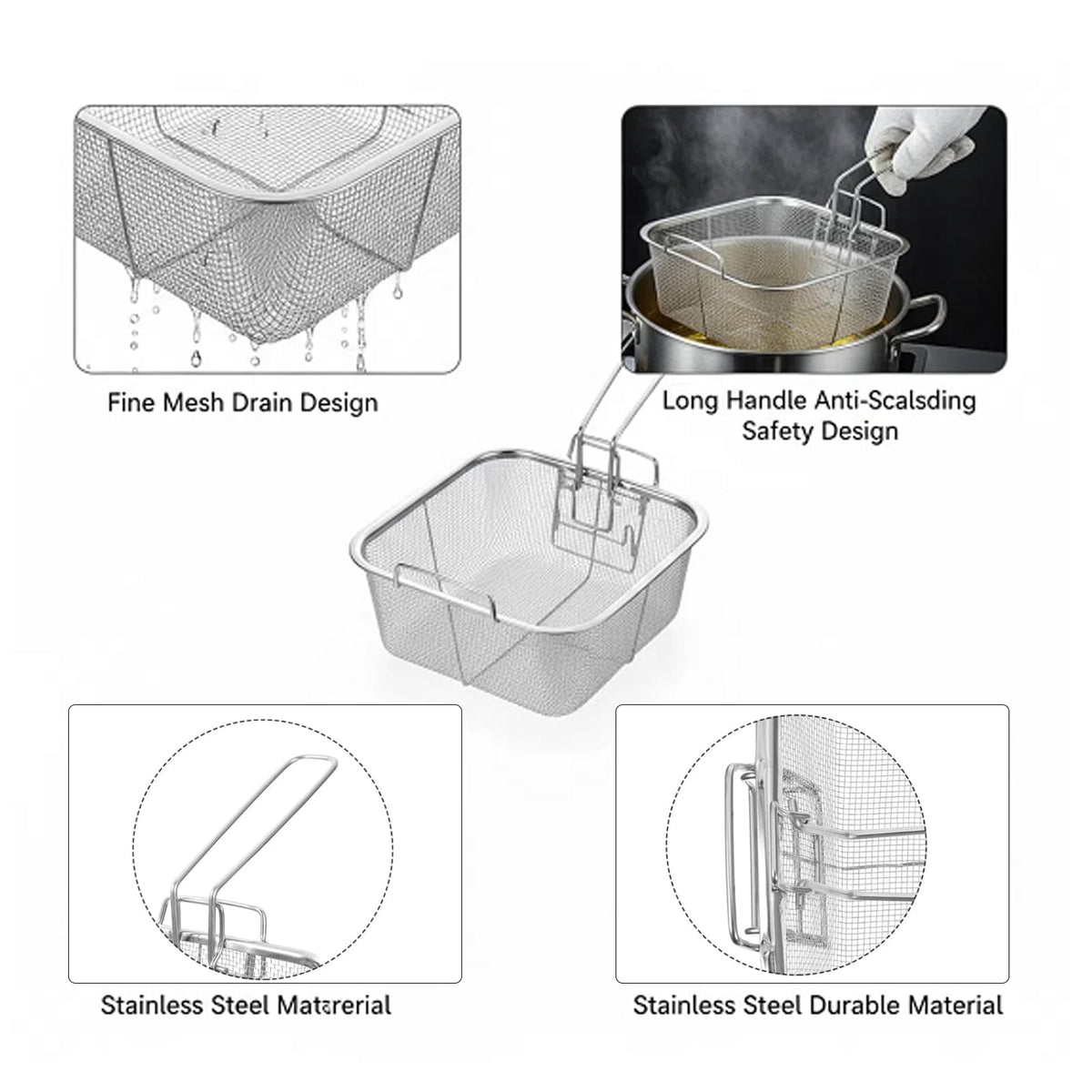 Fine Mesh Drain Design

Long Handle Anti-Scalsding Safety Design

Stainless Steel Matarerial

Stainless Steel Durable Material