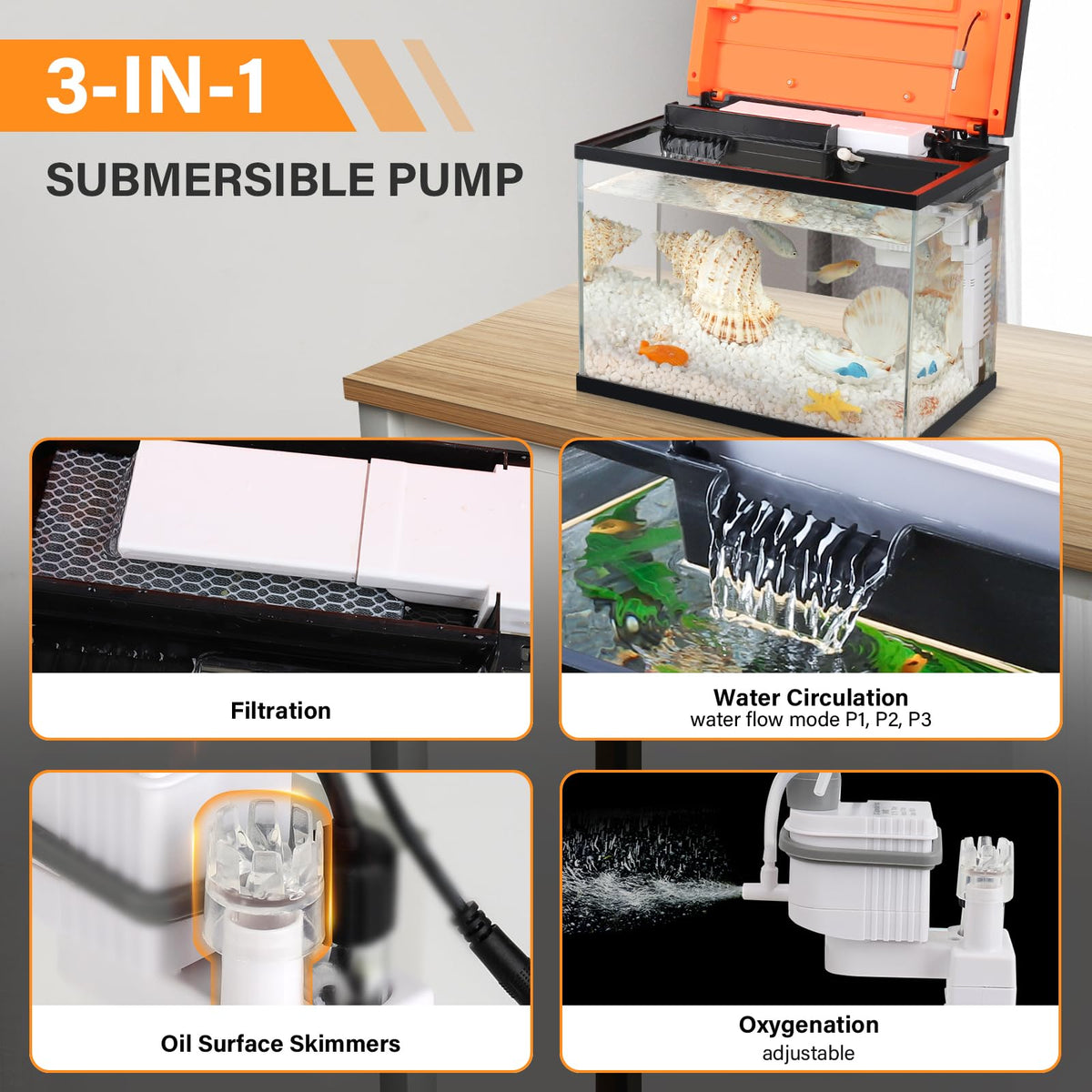 3-IN-1
SUBMERSIBLE PUMP

Filtration

Water Circulation
water flow mode P1, P2, P3

Oil Surface Skimmers

Oxygenation
adjustable